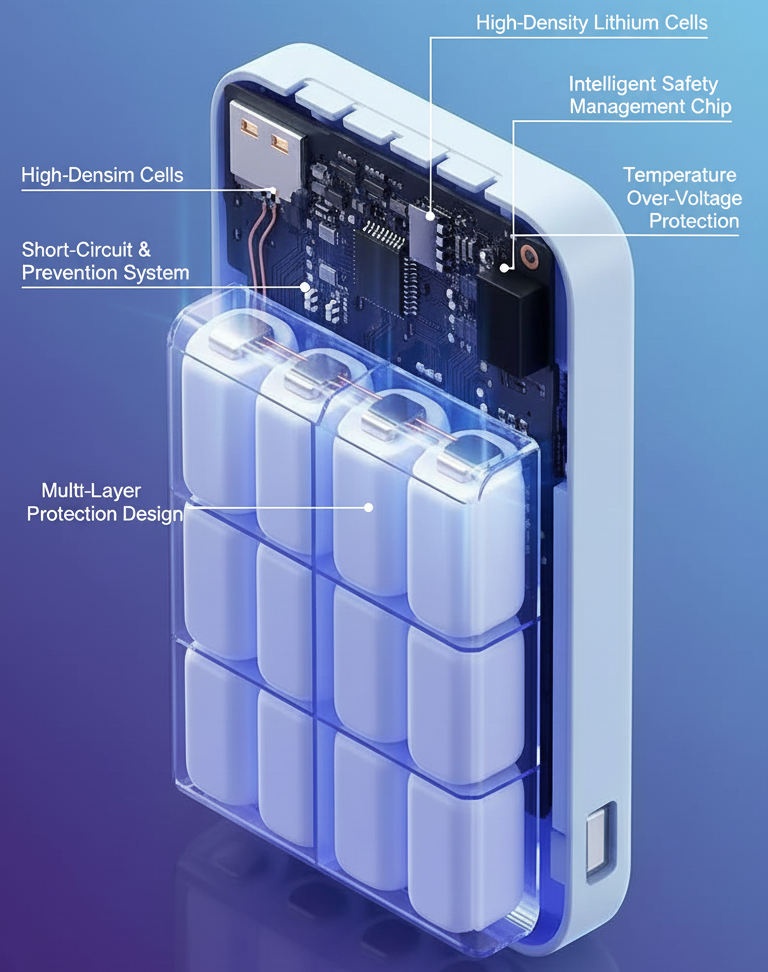 High-Density Lithium Cells

Intelligent Safety Management Chip

High-Densim Cells

Temperature Over-Voltage Protection

Short-Circuit & Prevention System

Multi-Layer Protection Design